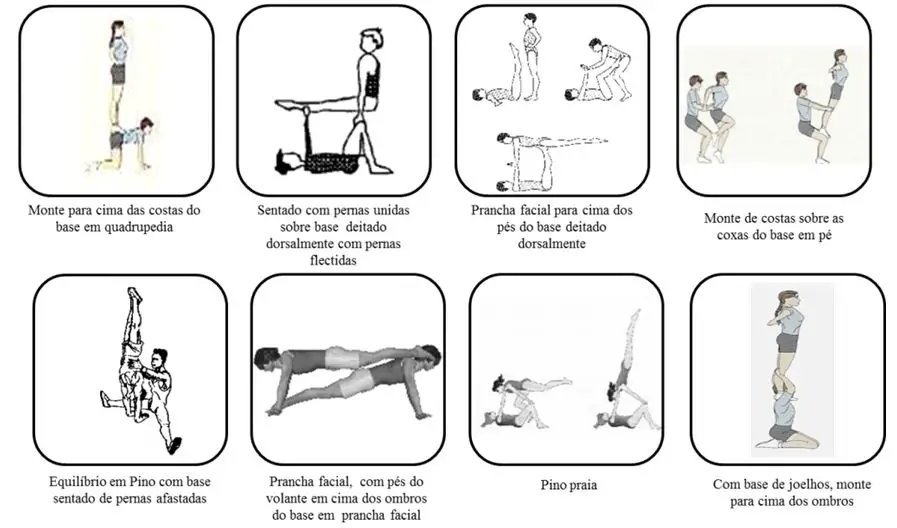 Monte para cima das costas do base em quadrupedia

Sentado com pernas unidas sobre base deitado dorsalmente com pernas flectidas

Prancha facial para cima dos pés do base deitado dorsalmente

Monte de costas sobre as coxas do base em pé

Equilíbrio em Pino com base sentado de pernas afastadas

Prancha facial, com pés do volante em cima dos ombros do base em prancha facial

Pino praia

Com base de joelhos, monte para cima dos ombros