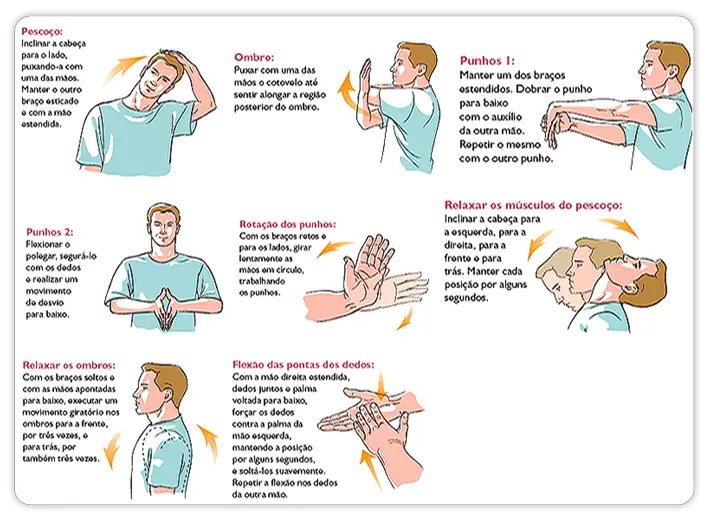 Pescoço:
Inclinar a cabeça para o lado, puxando-a com uma das mãos. Manter o outro braço esticado e com a mão estendida.

Ombro:
Puxar com uma das mãos o cotovelo até sentir alongar a região posterior do ombro.

Punhos 1:
Manter um dos braços estendidos. Dobrar o punho para baixo com o auxílio da outra mão. Repetir o mesmo com o outro punho.

Punhos 2:
Flexionar o polegar, segurá-lo com os dedos e realizar um movimento de desvio para baixo.

Rotação dos punhos:
Com os braços retos e para os lados, girar lentamente as mãos em círculo, trabalhando os punhos.

Relaxar os músculos do pescoço:
Inclinar a cabeça para a esquerda, para a direita, para a frente e para trás. Manter cada posição por alguns segundos.

Relaxar os ombros:
Com os braços soltos e com as mãos apontadas para baixo, executar um movimento giratório nos ombros para a frente, por três vezes, e para trás, por também três vezes.

Flexão das pontas dos dedos:
Com a mão direita estendida, dedos juntos e palma voltada para baixo, forçar os dedos contra a palma da mão esquerda, mantendo a posição por alguns segundos, e soltá-los suavemente. Repetir a flexão nos dedos da outra mão.