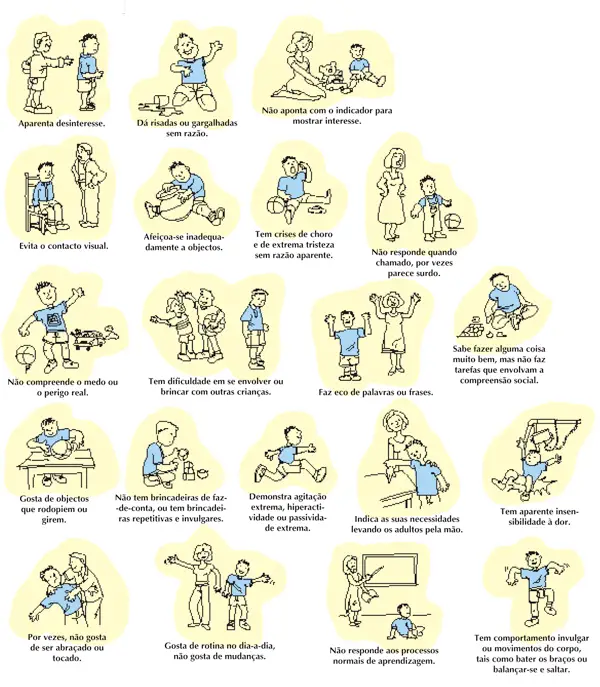 Aparenta desinteresse.

Dá risadas ou gargalhadas sem razão.

Não aponta com o indicador para mostrar interesse.

Evita o contacto visual.

Afeiçoa-se inadequadamente a objectos.

Tem crises de choro e de extrema tristeza sem razão aparente.

Não responde quando chamado, por vezes parece surdo.

Não compreende o medo ou o perigo real.

Tem dificuldade em se envolver ou brincar com outras crianças.

Faz eco de palavras ou frases.

Sabe fazer alguma coisa muito bem, mas não faz tarefas que envolvam a compreensão social.

Gosta de objectos que rodopiem ou girem.

Não tem brincadeiras de faz-de-conta, ou tem brincadeiras repetitivas e invulgares.

Demonstra agitação extrema, hiperactividade ou passividade extrema.

Indica as suas necessidades levando os adultos pela mão.

Tem aparente insensibilidade à dor.

Por vezes, não gosta de ser abraçado ou tocado.

Gosta de rotina no dia-a-dia, não gosta de mudanças.

Não responde aos processos normais de aprendizagem.

Tem comportamento invulgar ou movimentos do corpo, tais como bater os braços ou balançar-se e saltar.