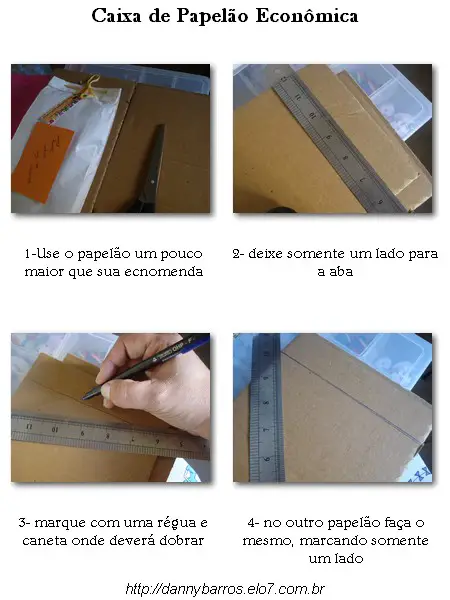 Caixa de Papelão Econômica

1-Use o papelão um pouco maior que sua ecnomenda

2- deixe somente um lado para a aba

3- marque com uma régua e caneta onde deverá dobrar

4- no outro papelão faça o mesmo, marcando somente um lado

http://dannybarros.elo7.com.br