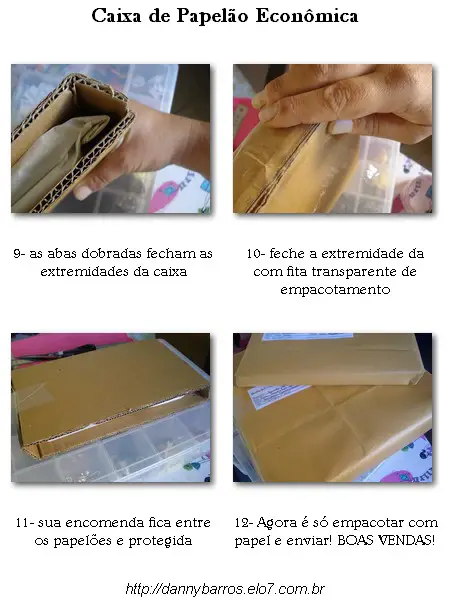 Caixa de Papelão Econômica

9- as abas dobradas fecham as extremidades da caixa

10- feche a extremidade da com fita transparente de empacotamento

11- sua encomenda fica entre os papelões e protegida

12- Agora é só empacotar com papel e enviar! BOAS VENDAS!

http://dannybarros.elo7.com.br