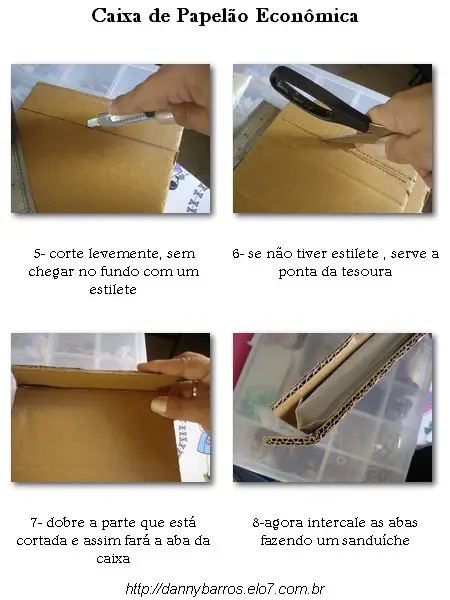 Caixa de Papelão Econômica

5- corte levemente, sem chegar no fundo com um estilete

6- se não tiver estilete , serve a ponta da tesoura

7- dobre a parte que está cortada e assim fará a aba da caixa

8-agora intercale as abas fazendo um sanduíche

http://dannybarros.elo7.com.br