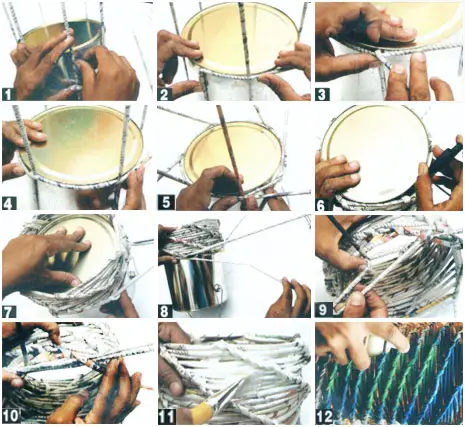 1
2
3
4
5
6
7
8
9
10
11
12